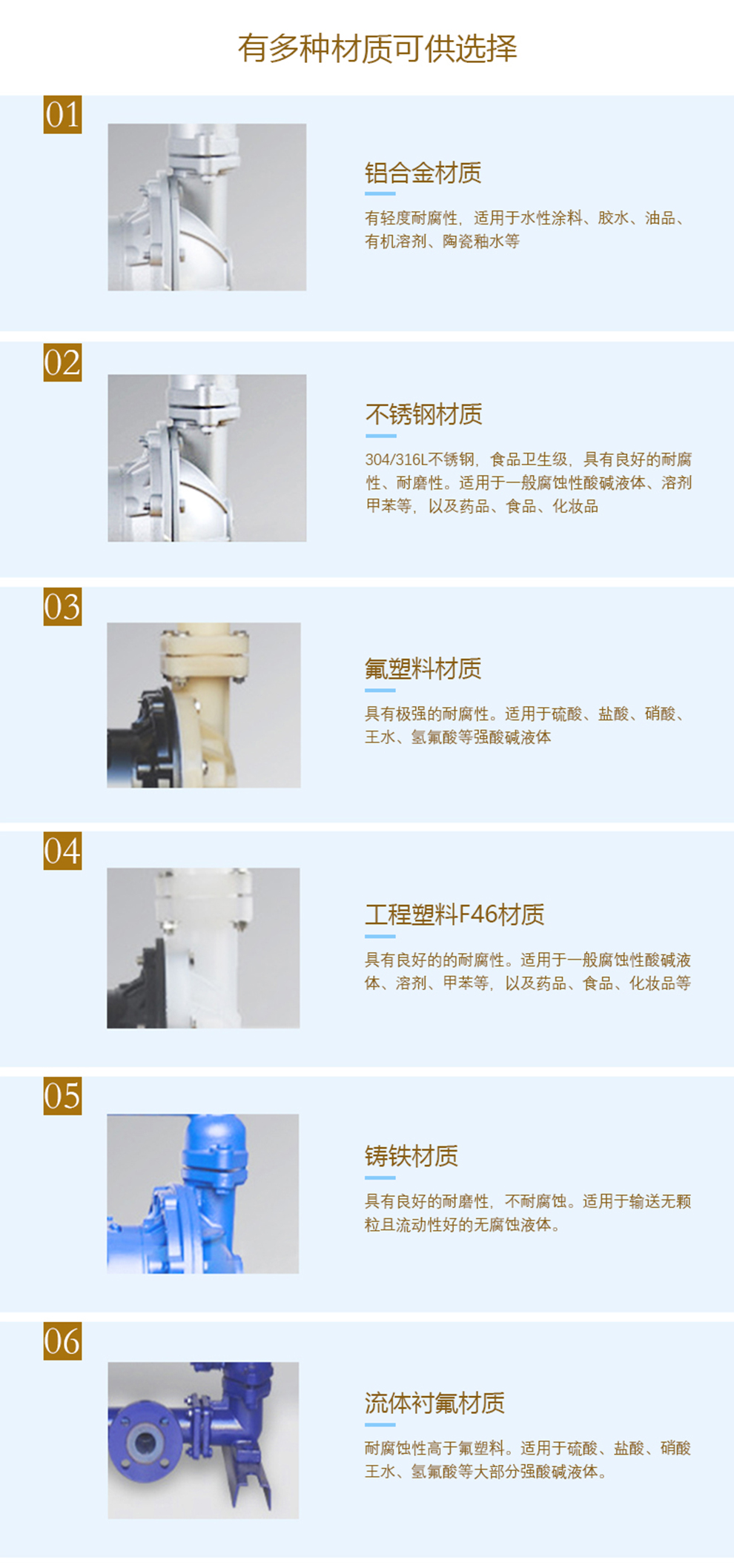 有多种材质可供选择

01

铝合金材质

有轻度耐腐性，适用于水性涂料、胶水、油品、有机溶剂、陶瓷釉水等

02

不锈钢材质

304/316L不锈钢，食品卫生级，具有良好的耐腐性、耐磨性。适用于一般腐蚀性酸碱液体、溶剂甲苯等，以及药品、食品、化妆品

03

氟塑料材质

具有极强的耐腐性。适用于硫酸、盐酸、硝酸、王水、氢氟酸等强酸碱液体

04

工程塑料F46材质

具有良好的的耐腐性。适用于一般腐蚀性酸碱液体、溶剂、甲苯等，以及药品、食品、化妆品等

05

铸铁材质

具有良好的耐磨性，不耐腐蚀。适用于输送无颗粒且流动性好的无腐蚀液体。

06

流体衬氟材质

耐腐蚀性高于氟塑料。适用于硫酸、盐酸、硝酸王水、氢氟酸等大部分强酸碱液体。